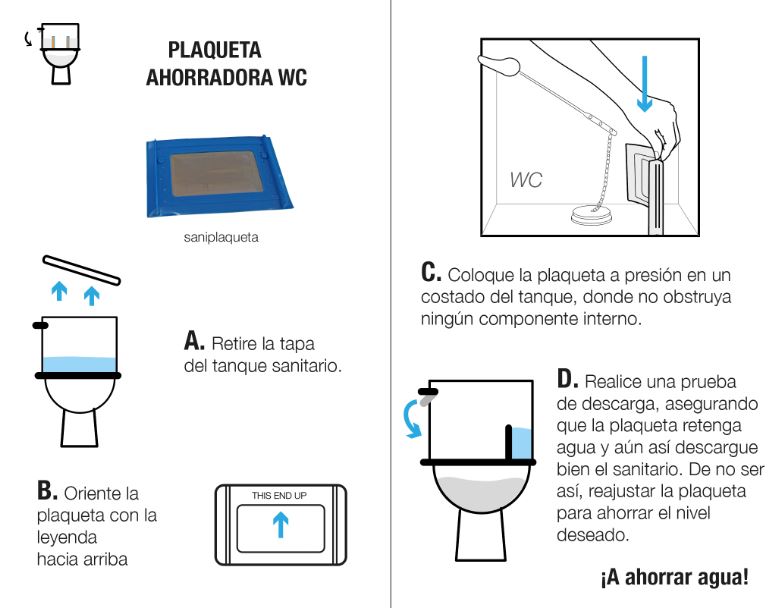 PLAQUETA AHORRADORA WC

saniplaqueta

A. Retire la tapa del tanque sanitario.

B. Oriente la plaqueta con la leyenda hacia arriba

THIS END UP

WC

C. Coloque la plaqueta a presión en un costado del tanque, donde no obstruya ningún componente interno.

D. Realice una prueba de descarga, asegurando que la plaqueta retenga agua y aún así descargue bien el sanitario. De no ser así, reajustar la plaqueta para ahorrar el nivel deseado.

¡A ahorrar agua!